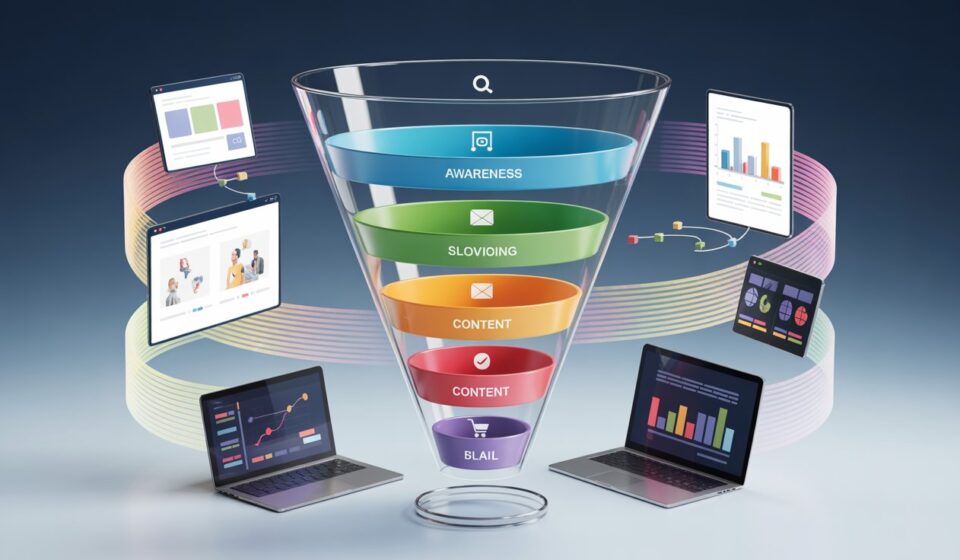 AWARENESS

SLOVIOING

CONTENT

CONTENT

BLAIL